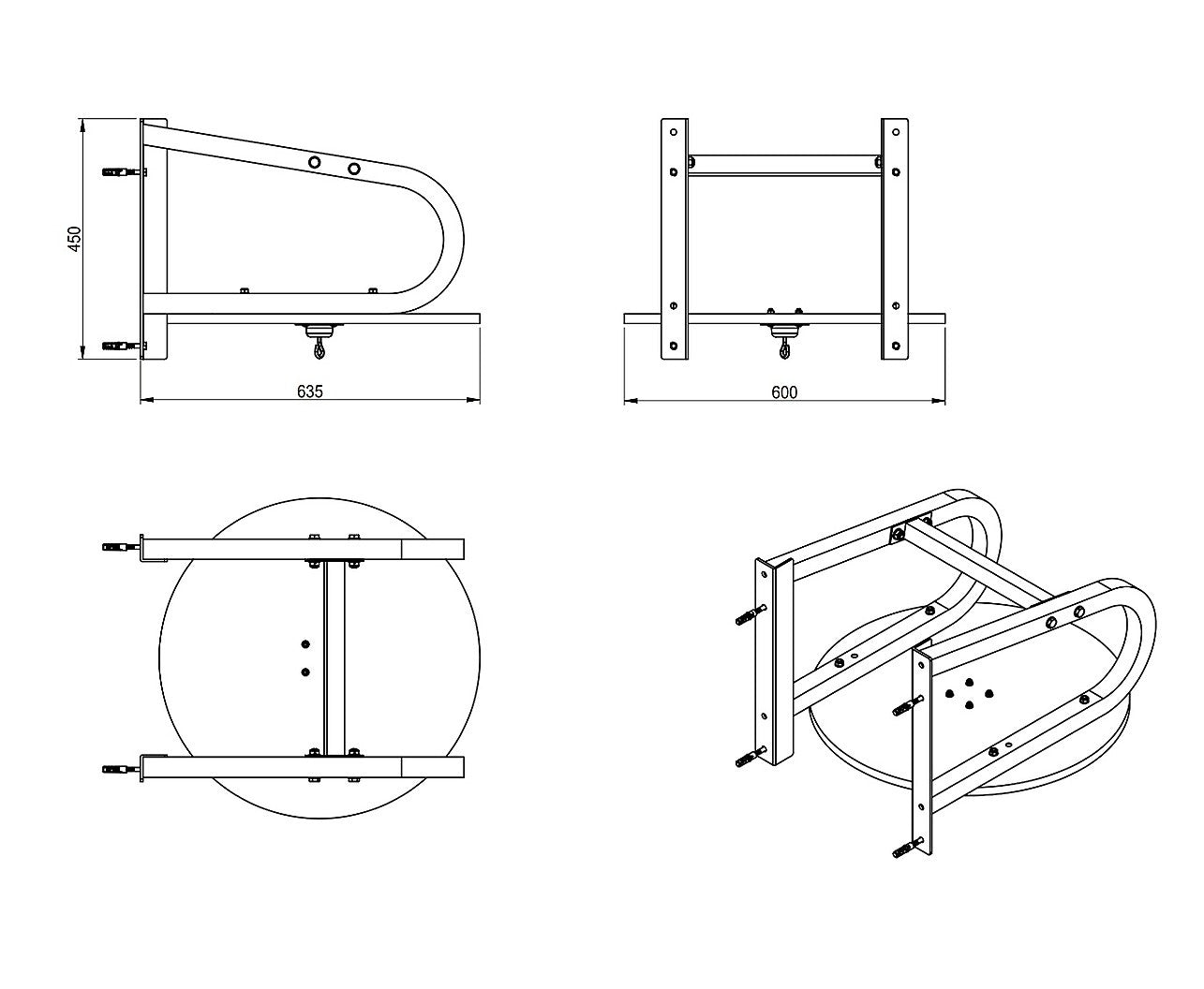 450

635

600