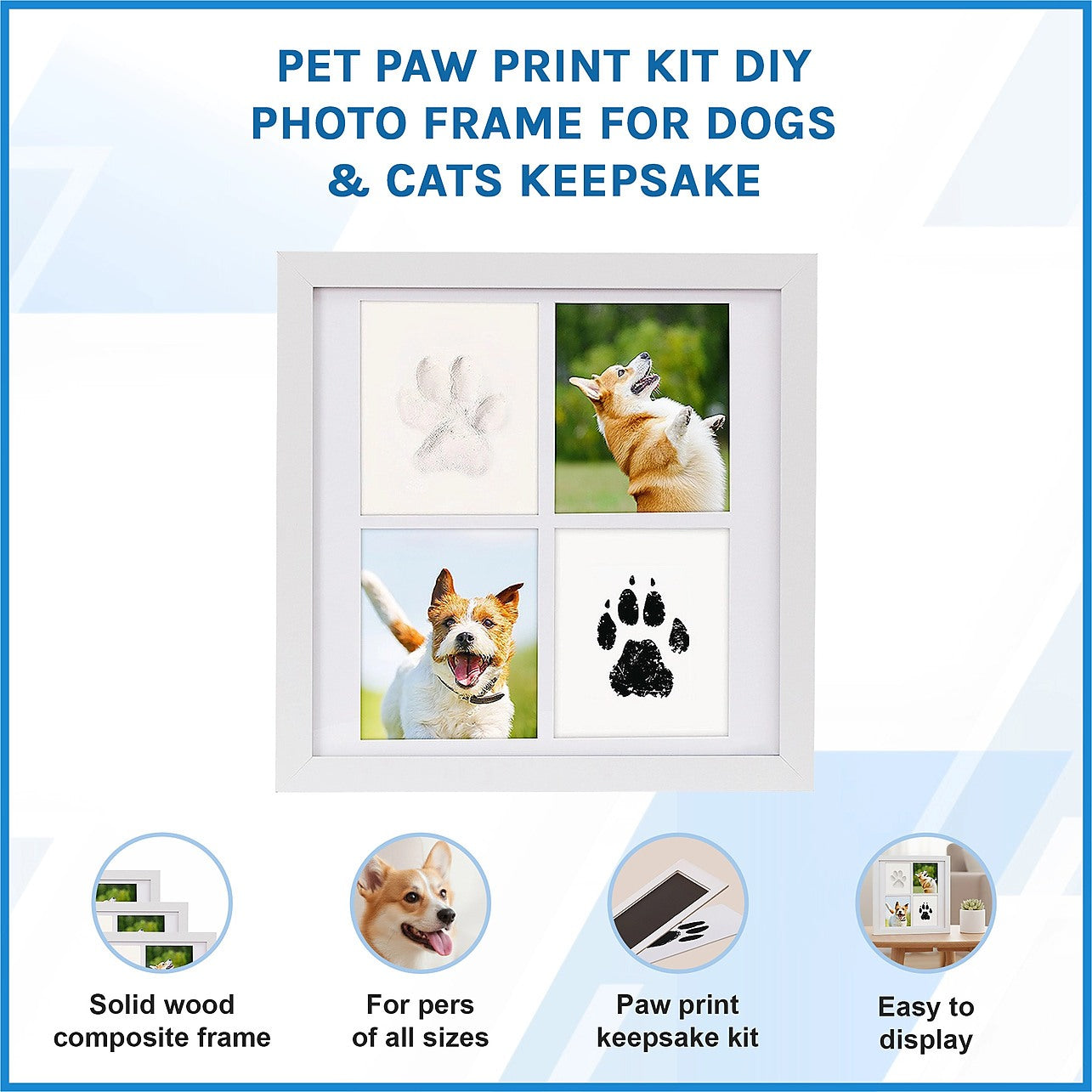 PET PAW PRINT KIT DIY PHOTO FRAME FOR DOGS & CATS KEEPSAKE

Solid wood composite frame

For pers of all sizes

Paw print keepsake kit

Easy to display