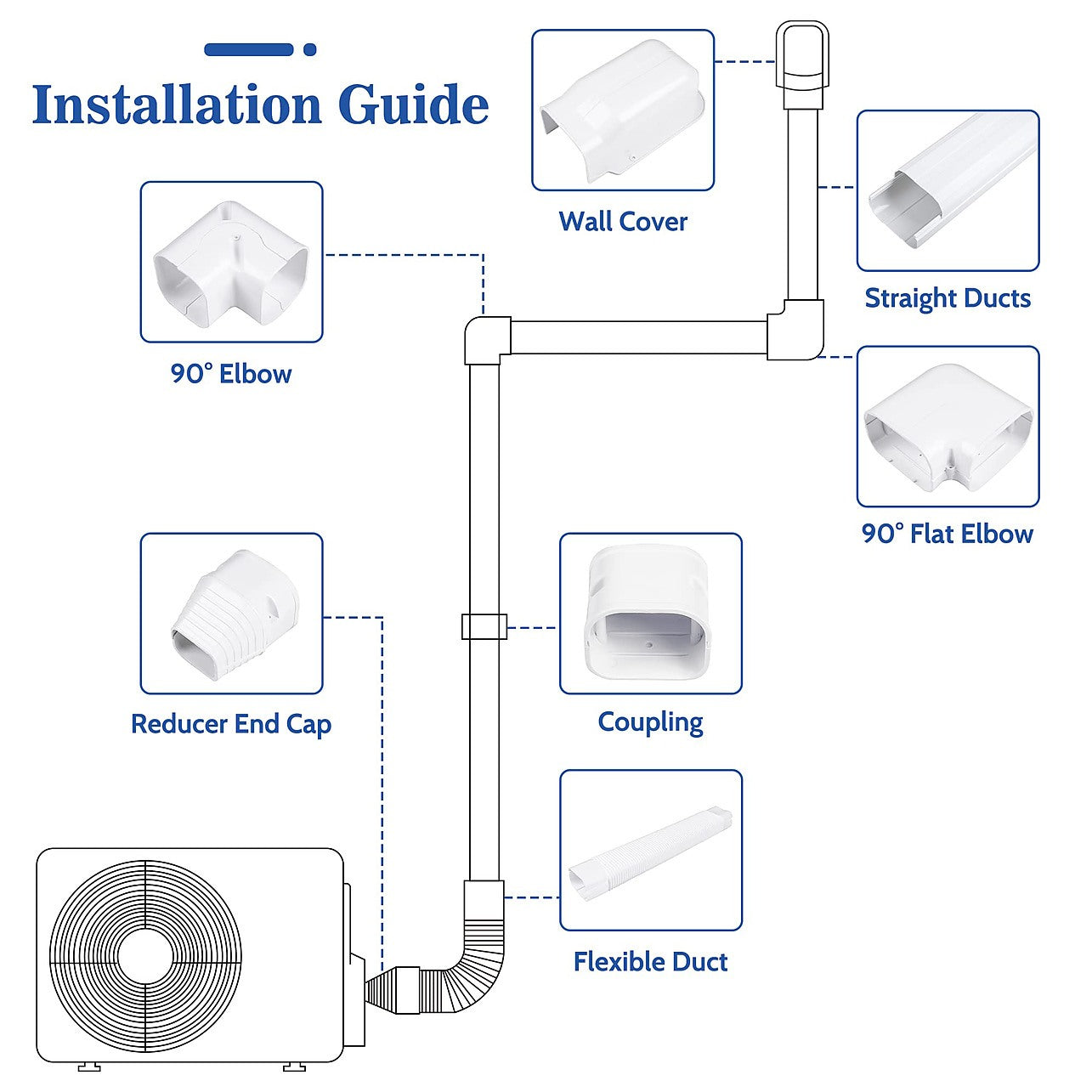 Installation Guide

Wall Cover

Straight Ducts

90° Elbow

90° Flat Elbow

Reducer End Cap

Coupling

Flexible Duct