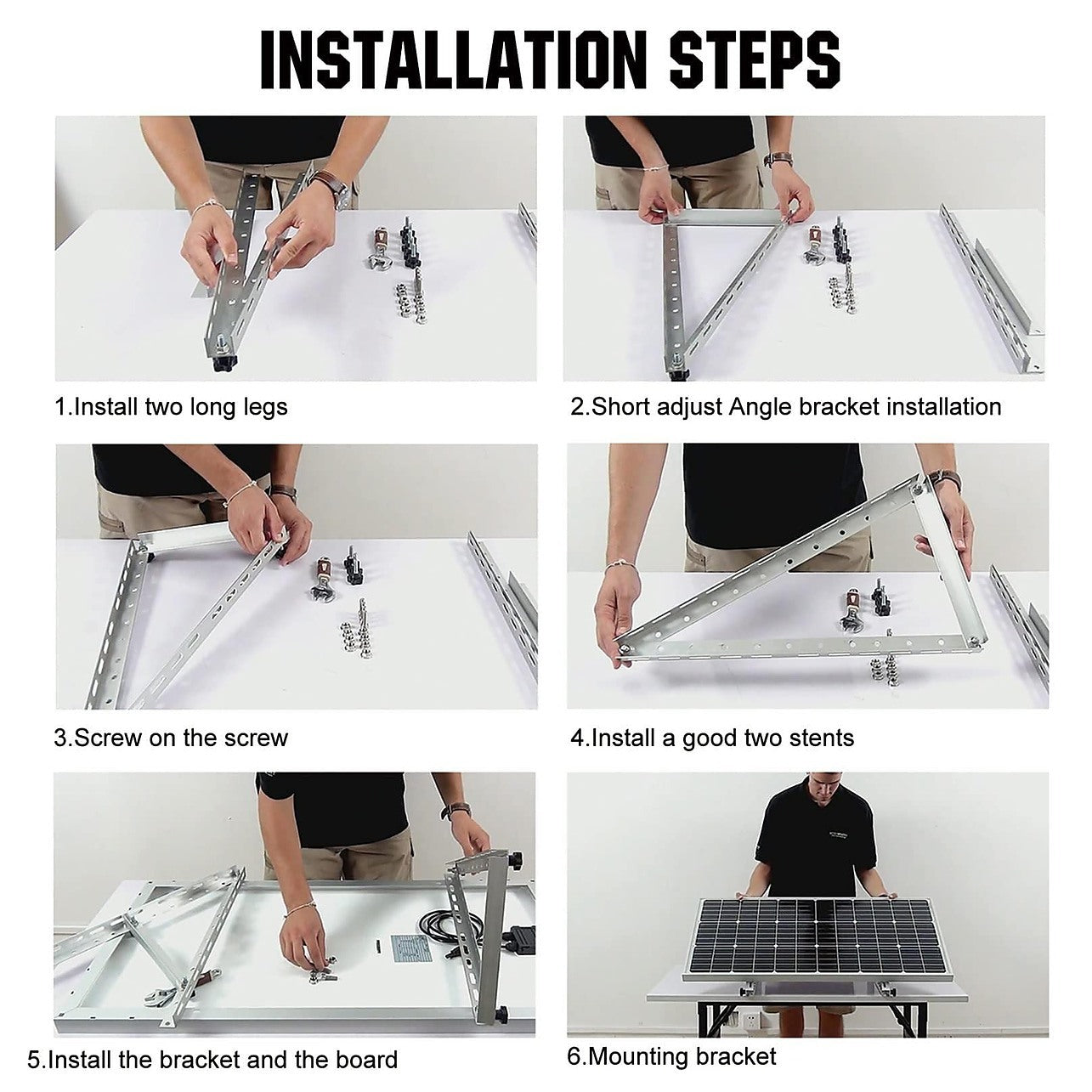 INSTALLATION STEPS

1.Install two long legs

2.Short adjust Angle bracket installation

3.Screw on the screw

4.Install a good two stents

5.Install the bracket and the board

6.Mounting bracket