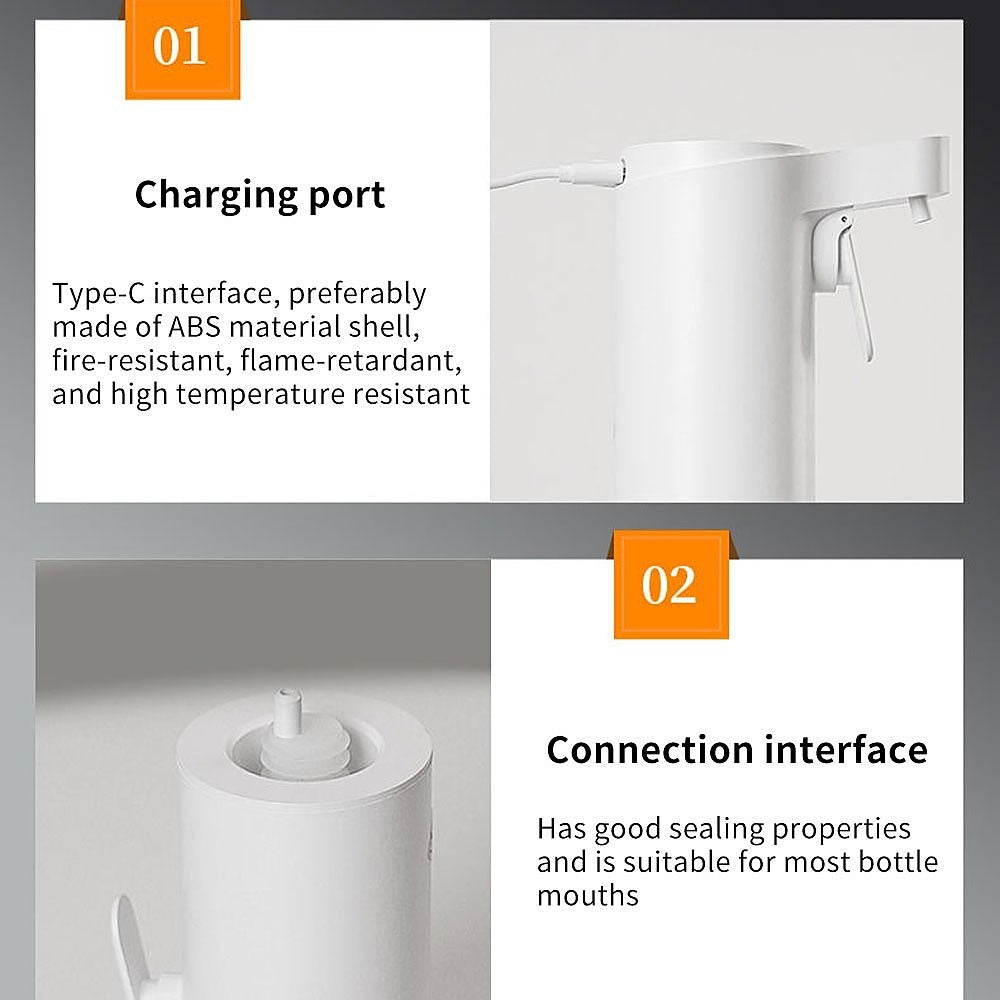 01

Charging port

Type-C interface, preferably made of ABS material shell, fire-resistant, flame-retardant, and high temperature resistant

02

Connection interface

Has good sealing properties and is suitable for most bottle mouths