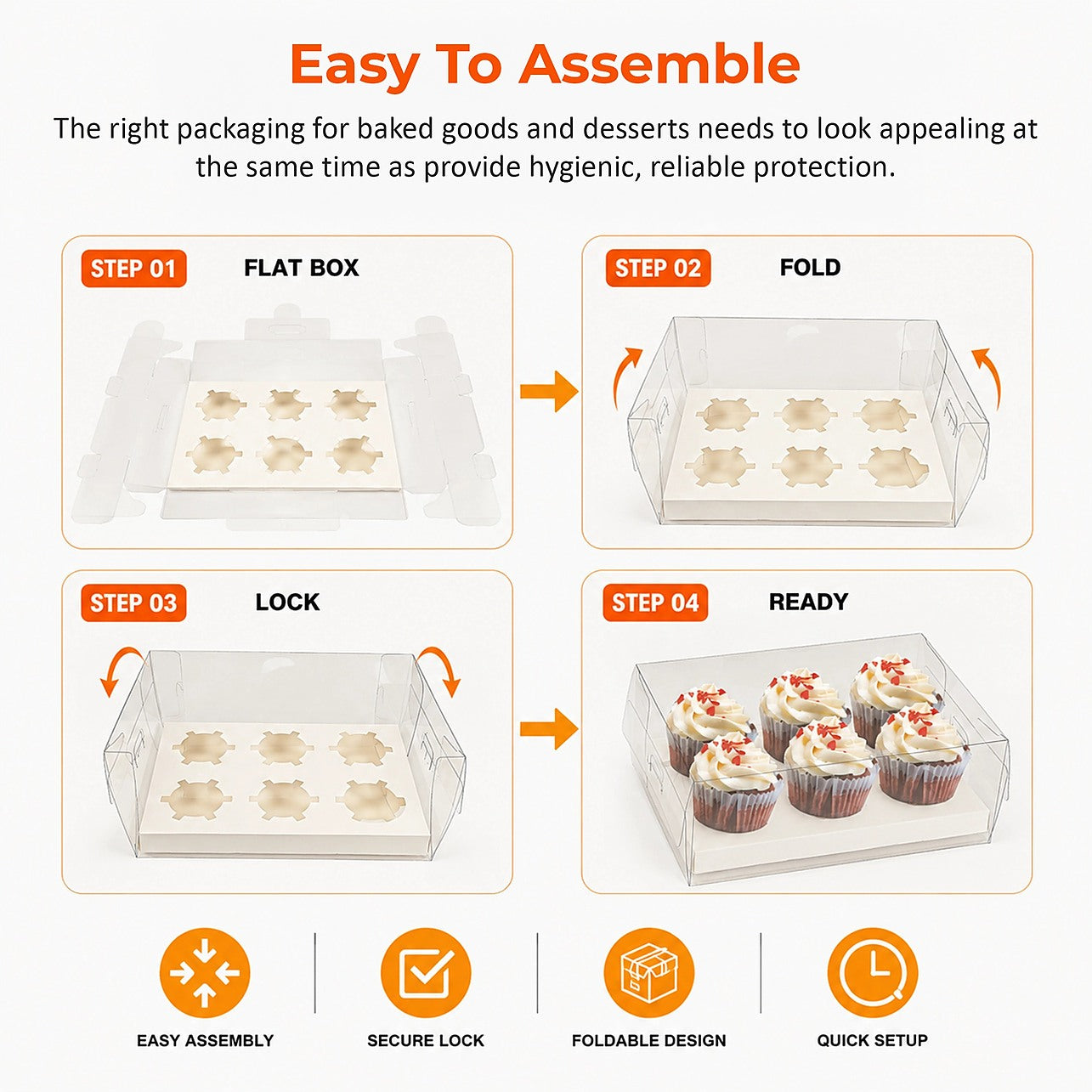 Easy To Assemble

The right packaging for baked goods and desserts needs to look appealing at the same time as provide hygienic, reliable protection.

STEP 01 FLAT BOX

STEP 02 FOLD

STEP 03 LOCK

STEP 04 READY

EASY ASSEMBLY

SECURE LOCK

FOLDABLE DESIGN

QUICK SETUP